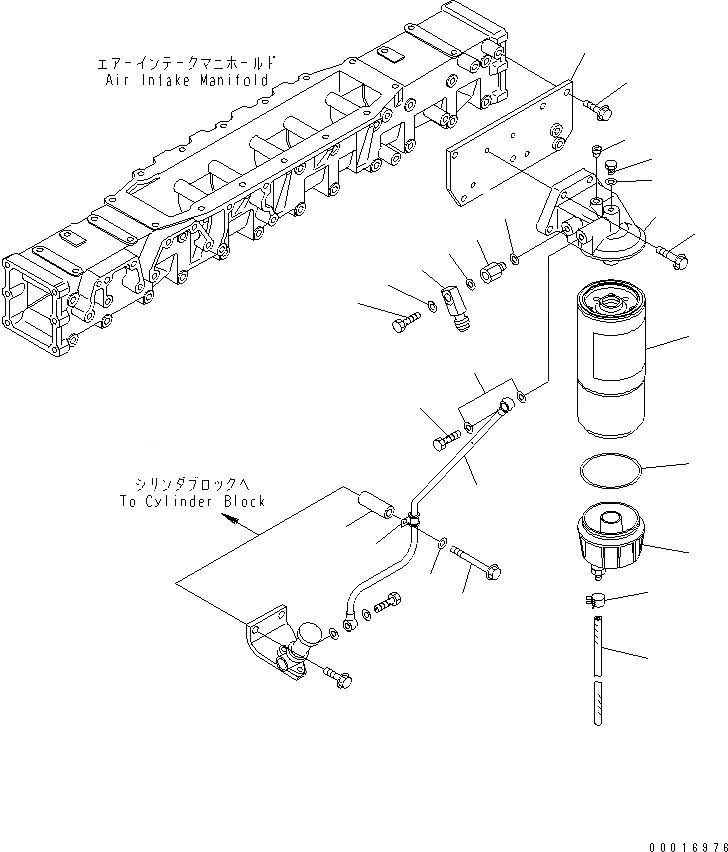 エアーインテークマニホールド
Air Intake Manifold

シリンダブロックへ
To Cylinder Block

00016976