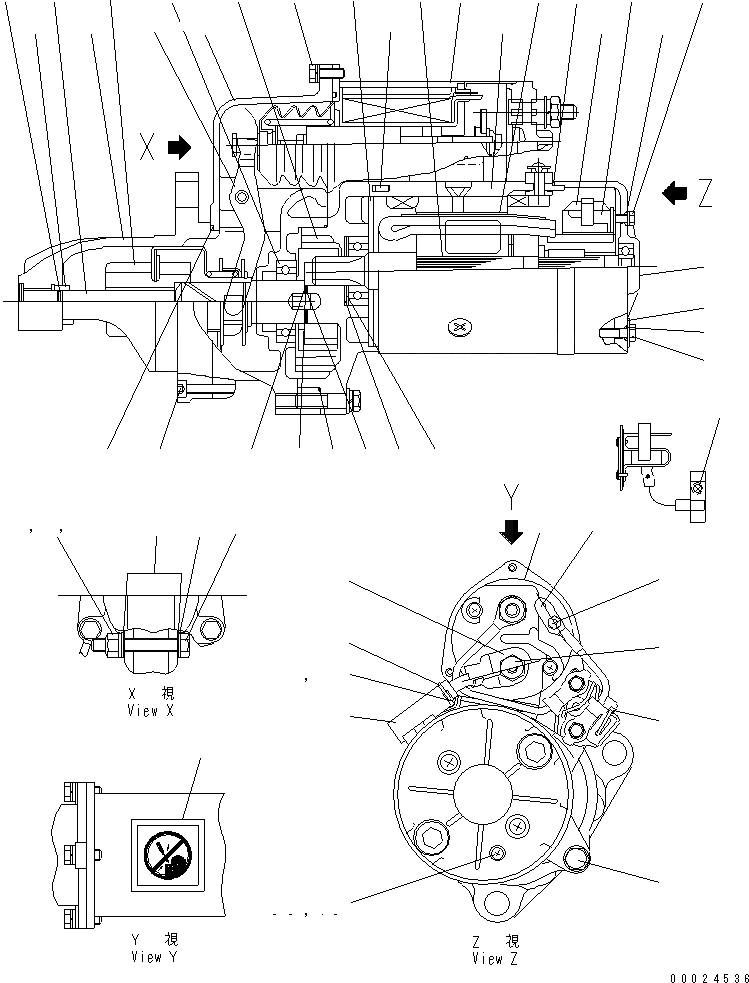 X

Z

Y

X 視
View X

Y 視
View Y

Z 視
View Z

00024536