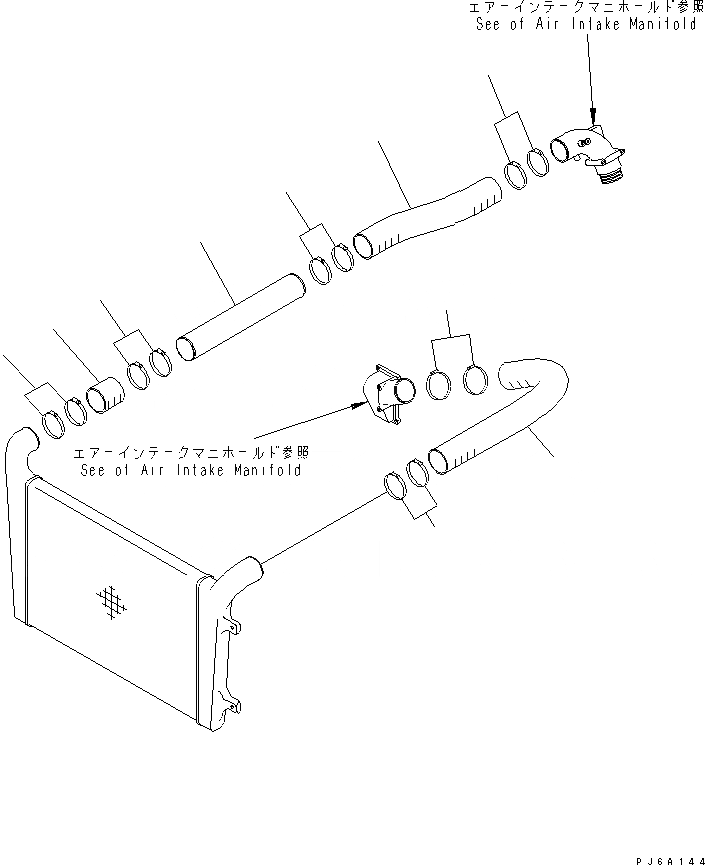 エアーインテークマニホールド参照
See of Air Intake Manifold

エアーインテークマニホールド参照
See of Air Intake Manifold

PJ6A144