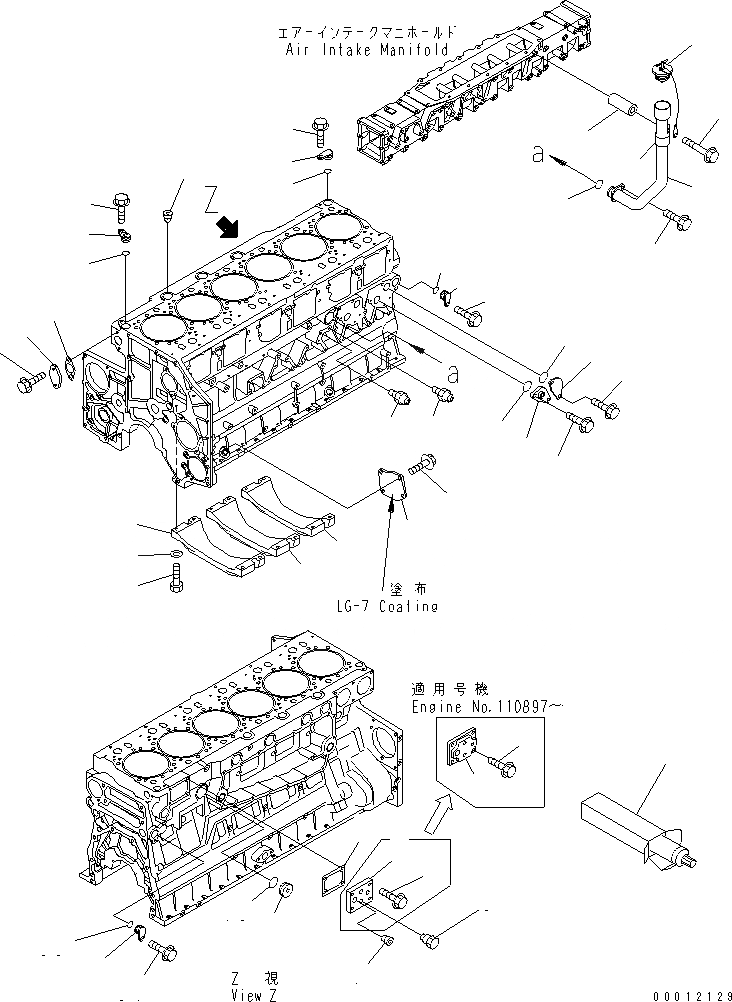 エアーインテークマニホールド
Air Intake Manifold

a

Z

a

塗布
LG-7 Coating

適用号機
Engine No.110897~

Z 視
View Z

00012129