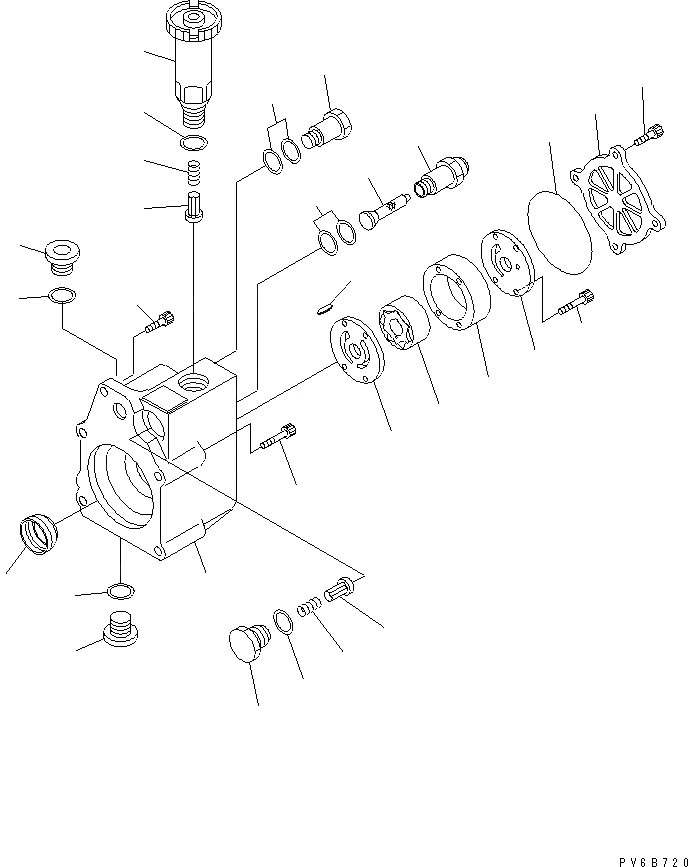 PV6B720