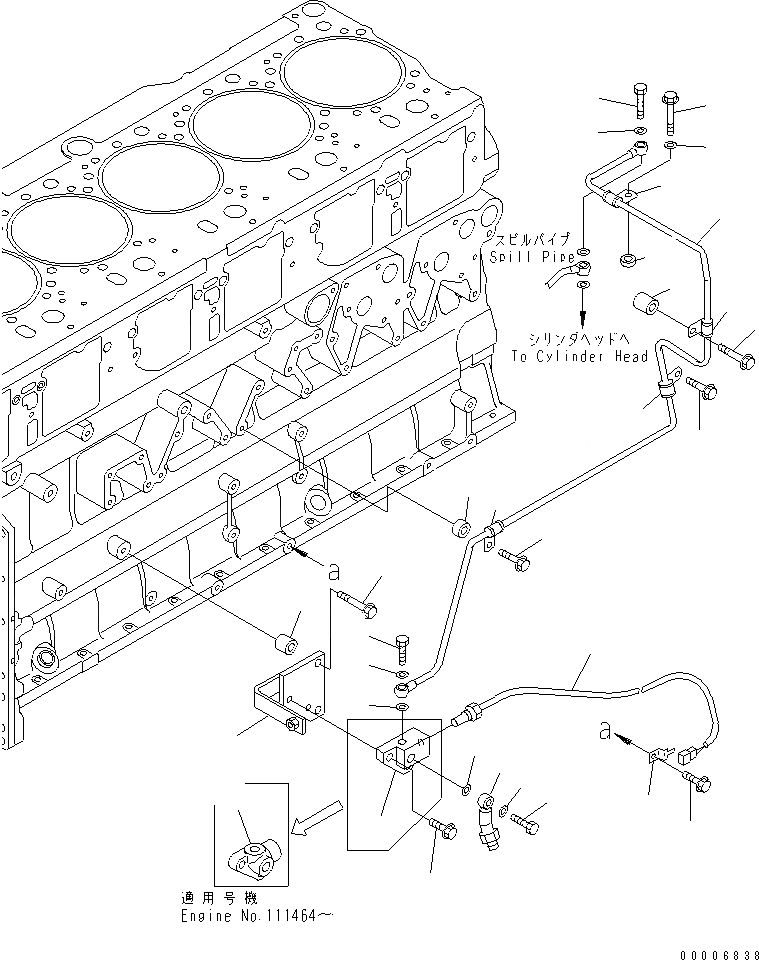 スピルパイプ
Spill Pipe

シリンダヘッドへ
To Cylinder Head

a

a

適用号機
Engine No.111464～

00006838