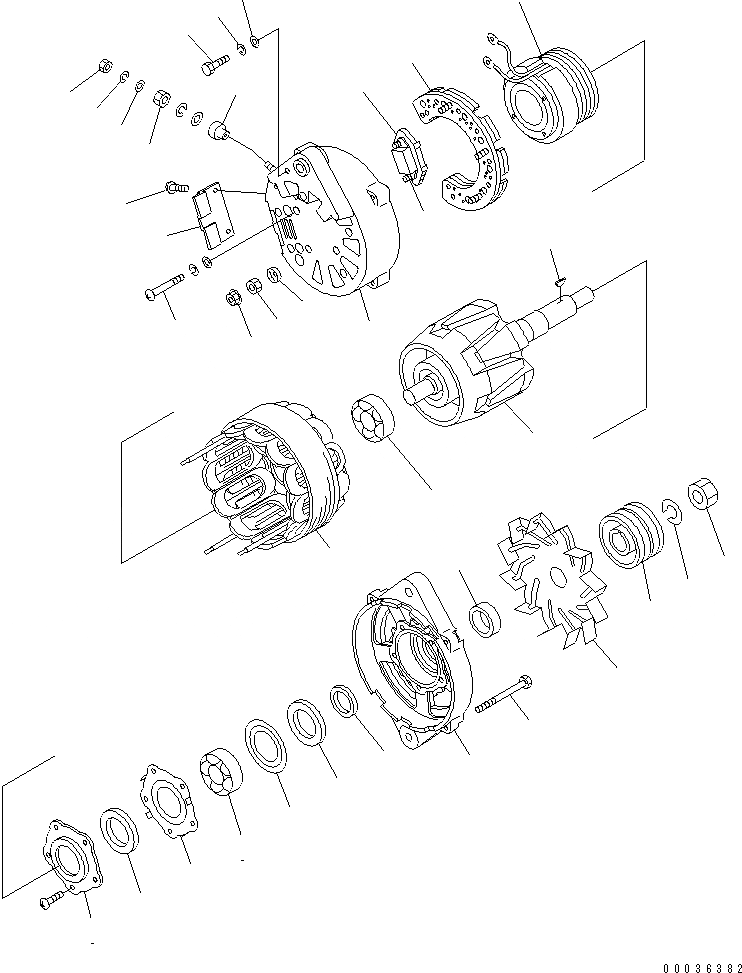 00036382