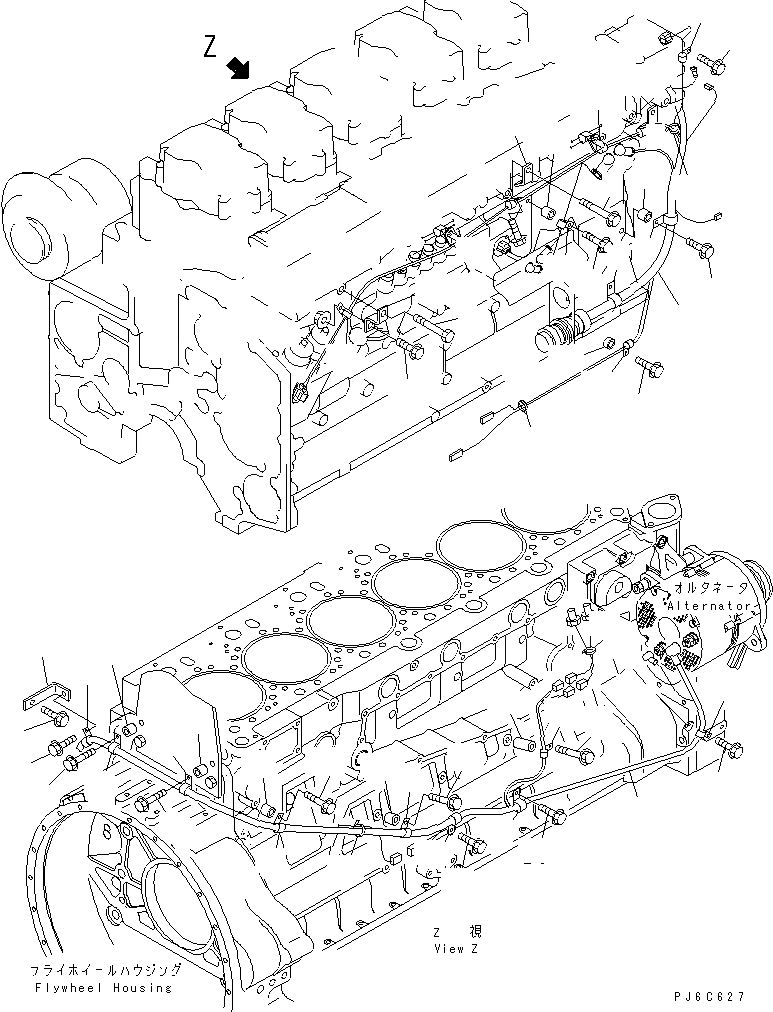 Z

オルタネータ
Alternator

Z 視
View Z

フライホイールハウジング
Flywheel Housing

PJ6C627