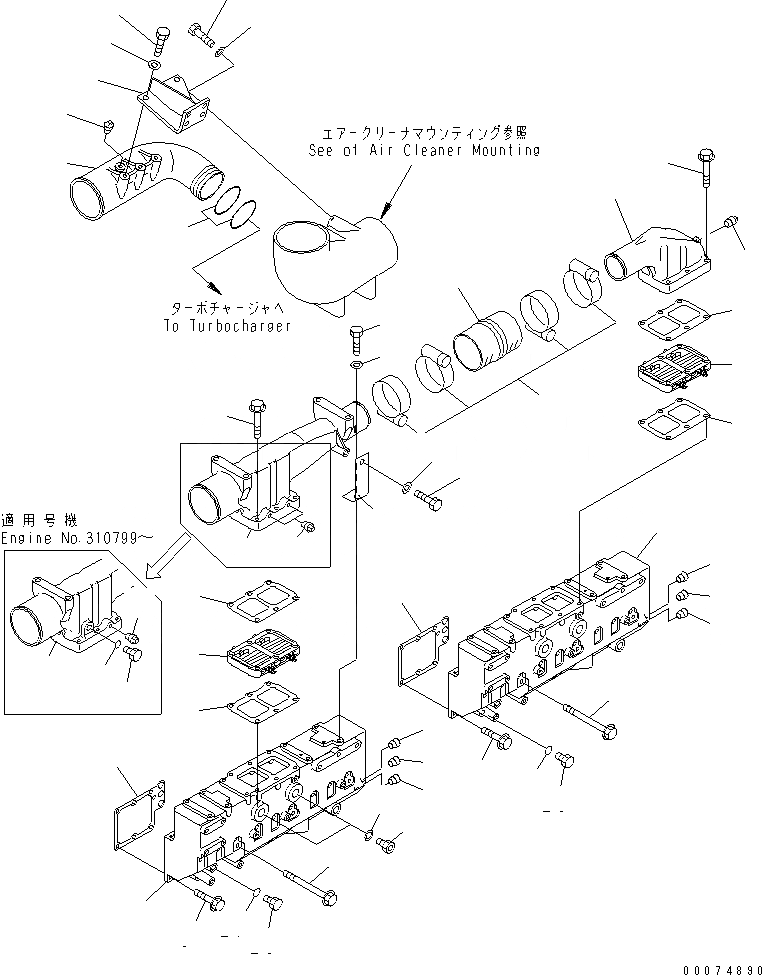 エアークリーナマウンティング参照
See of Air Cleaner Mounting

ターボチャージャへ
To Turbocharger

適用号機
Engine No.310799～

00074890