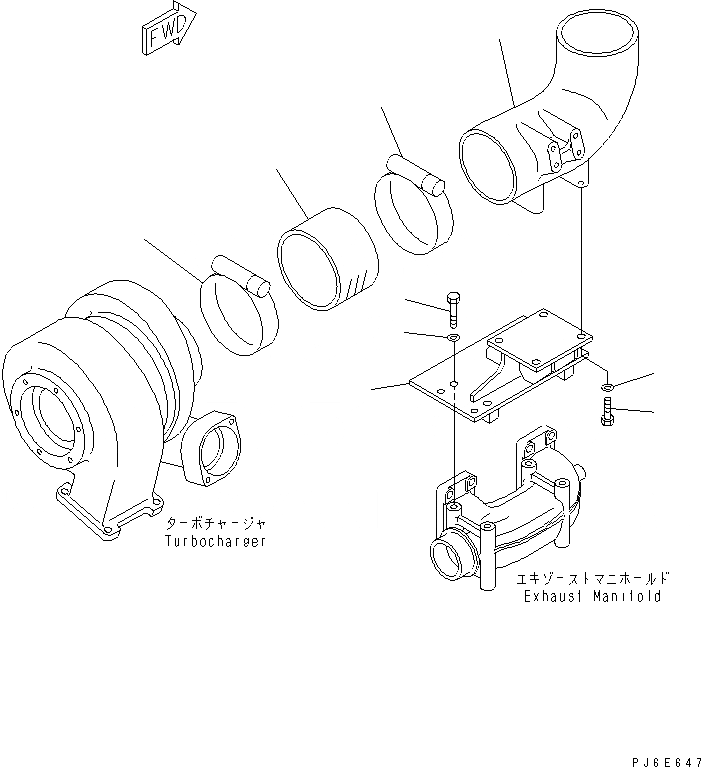 FWD

ターボチャージャ
Turbocharger

エキゾーストマニホールド
Exhaust Manifold

PJ6E647