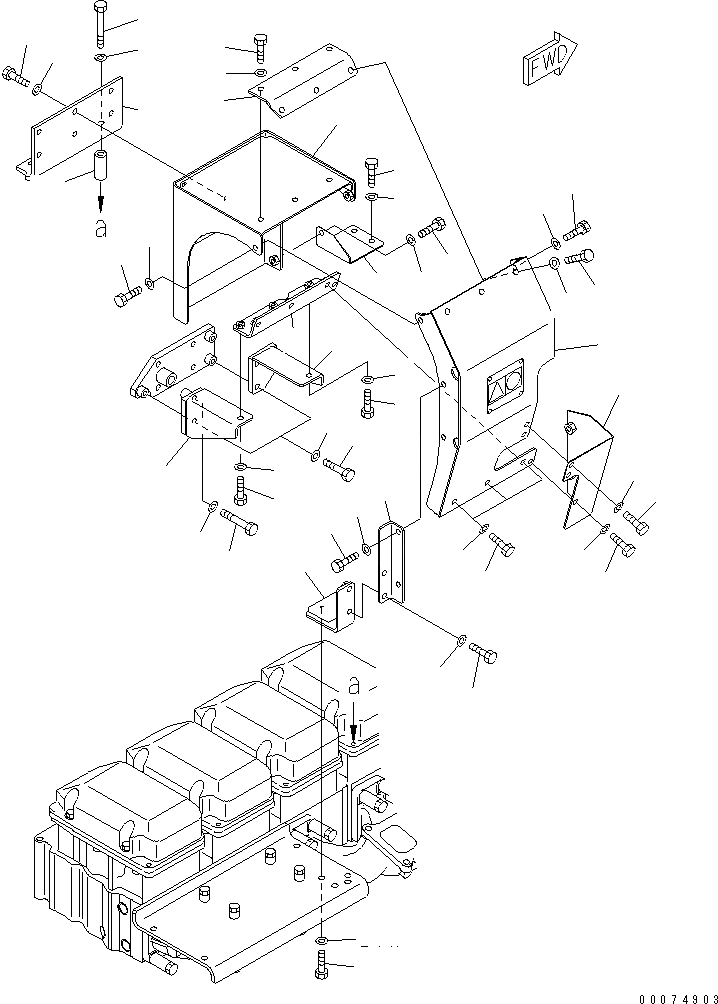 FWD

a

a

00074903