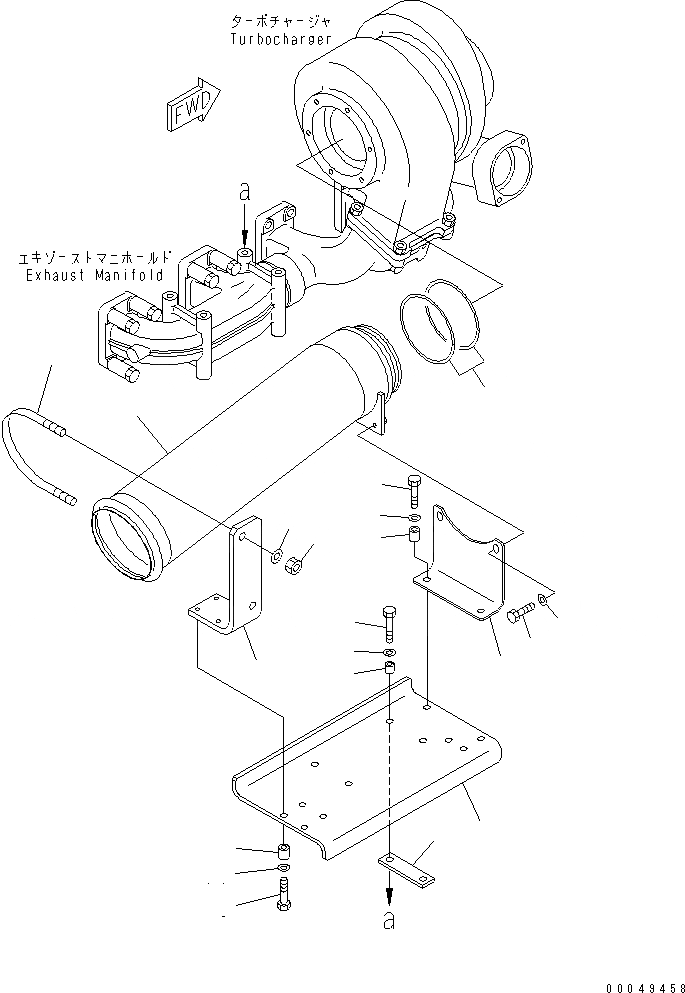 ターボチャージャ
Turbocharger

FWD

a

エキゾーストマニホールド
Exhaust Manifold

a

00049458