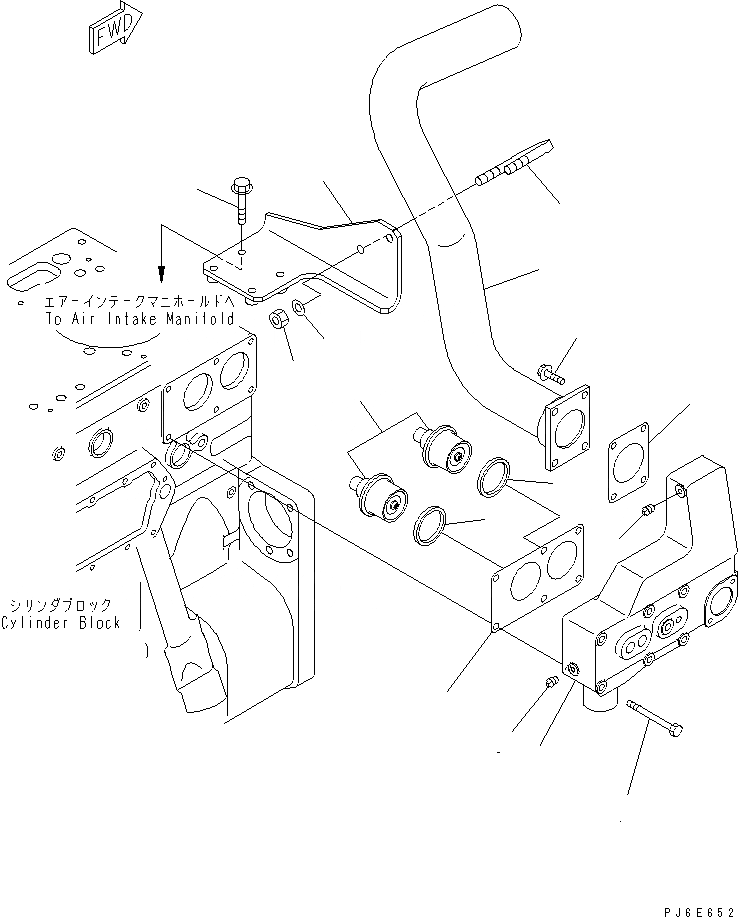 FWD

エアーインテークマニホールドへ
To Air Intake Manifold

シリンダブロック
Cylinder Block

PJ6E652