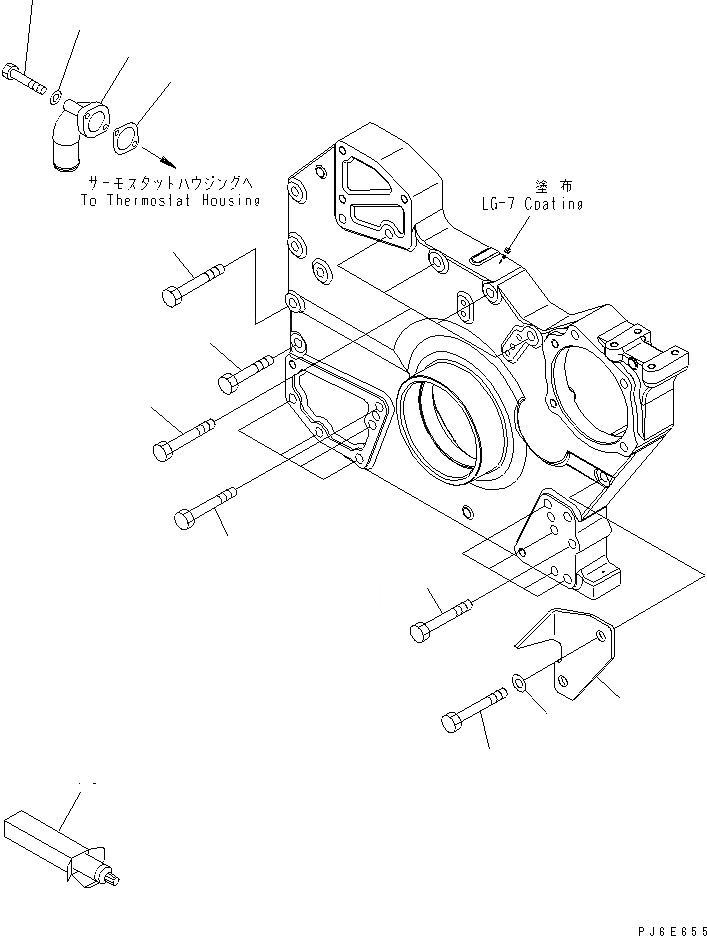 サーモスタットハウジングへ
To Thermostat Housing

塗布
LG-7 Coating

PJ6E655