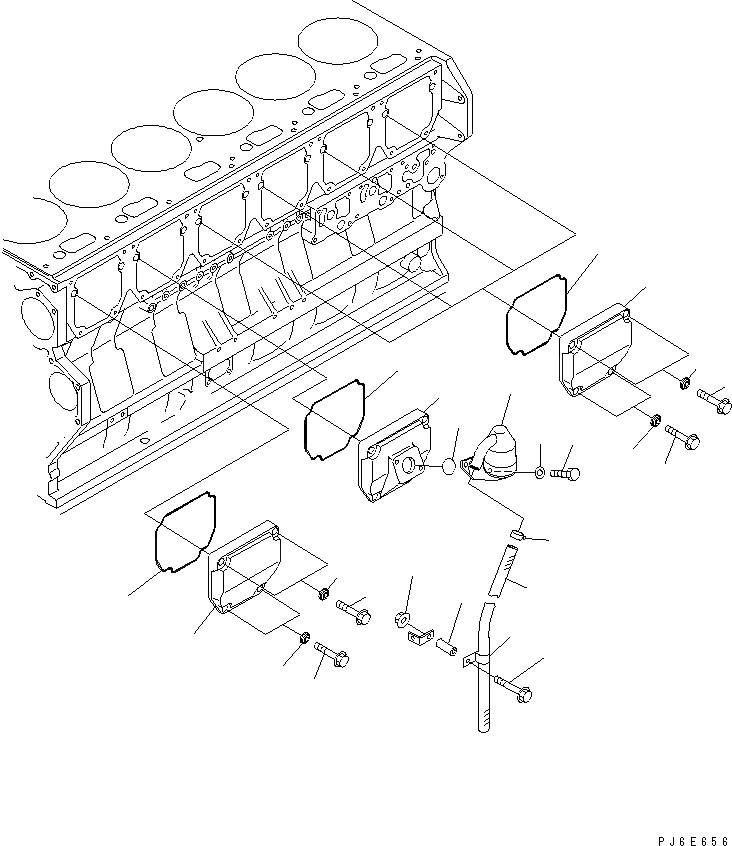 PJ6E656