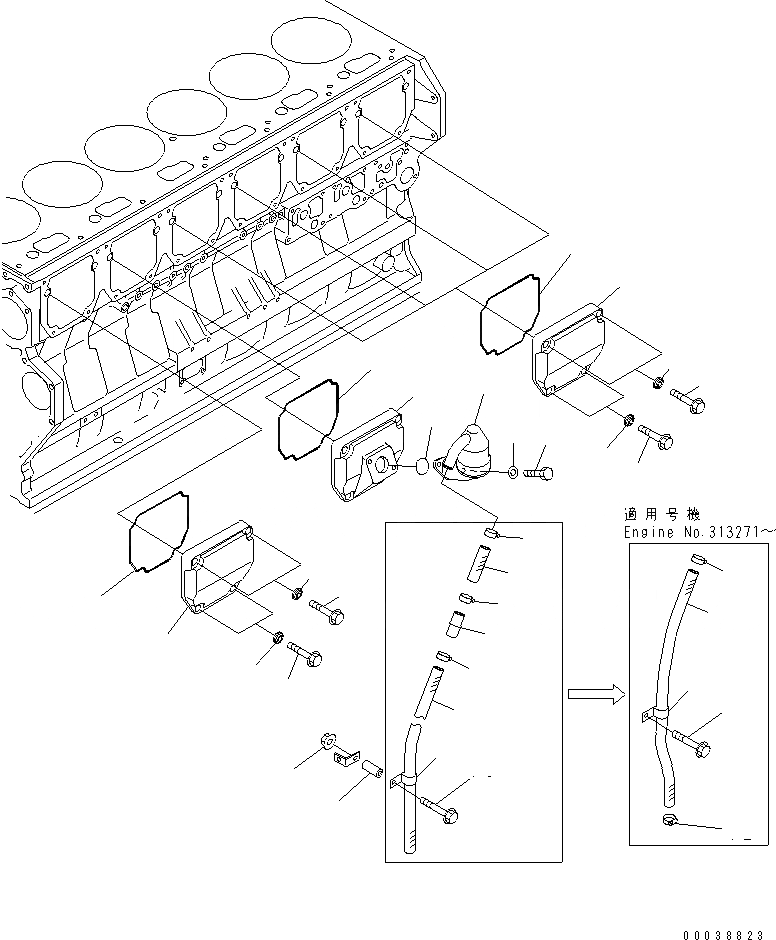 適用号機
Engine No.313271~

00038823