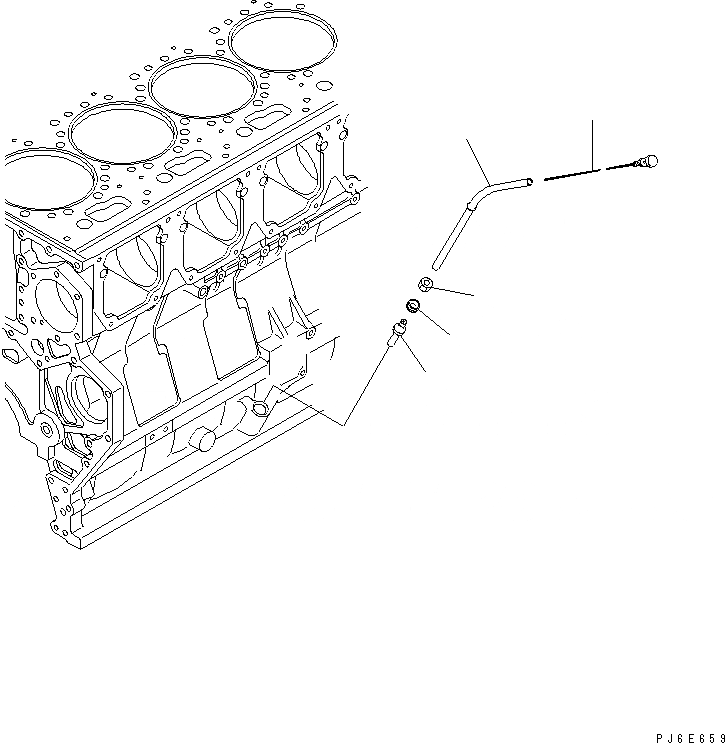 PJ6E659