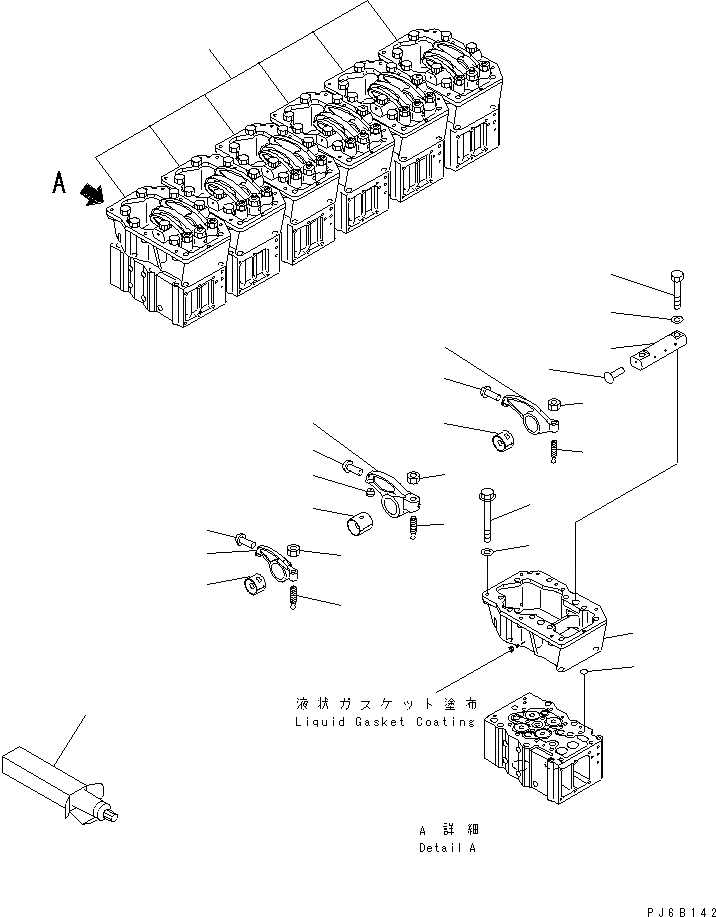 A

液状ガスケット塗布
Liquid Gasket Coating

A 詳細
Detail A

PJ6B142