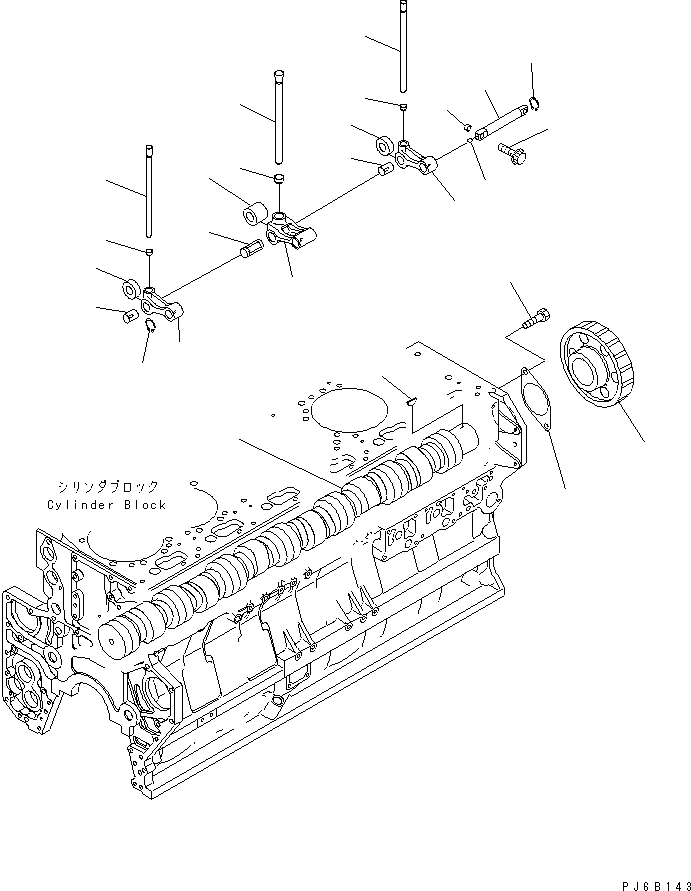 シリンダブロック
Cylinder Block

PJ6B143