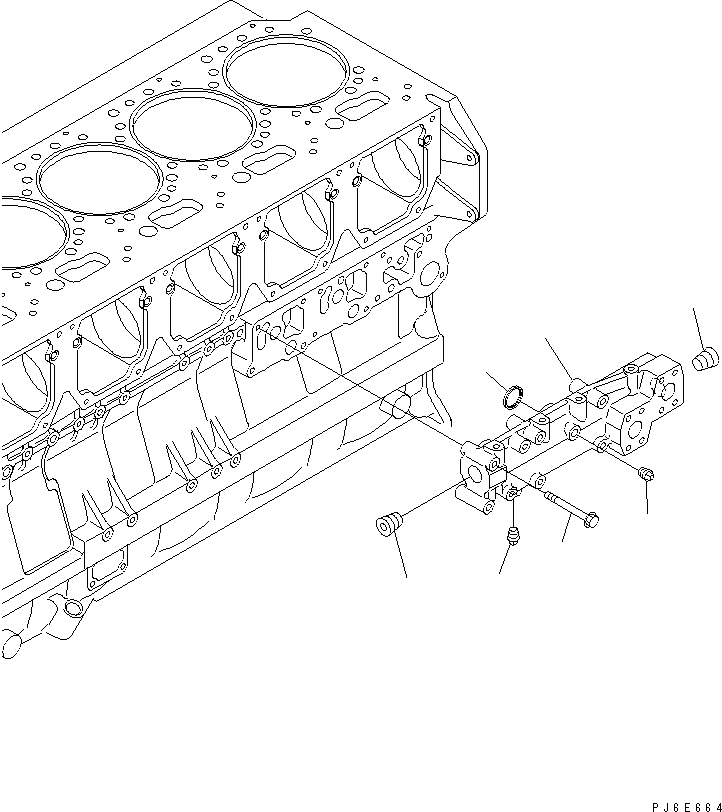 PJ6E664