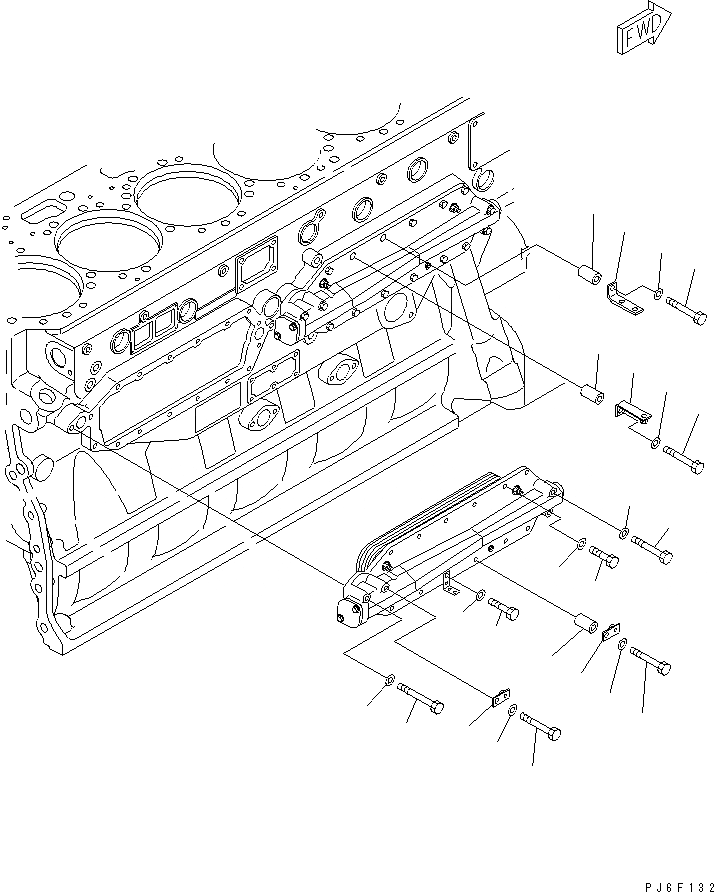 FWD

PJ6F132