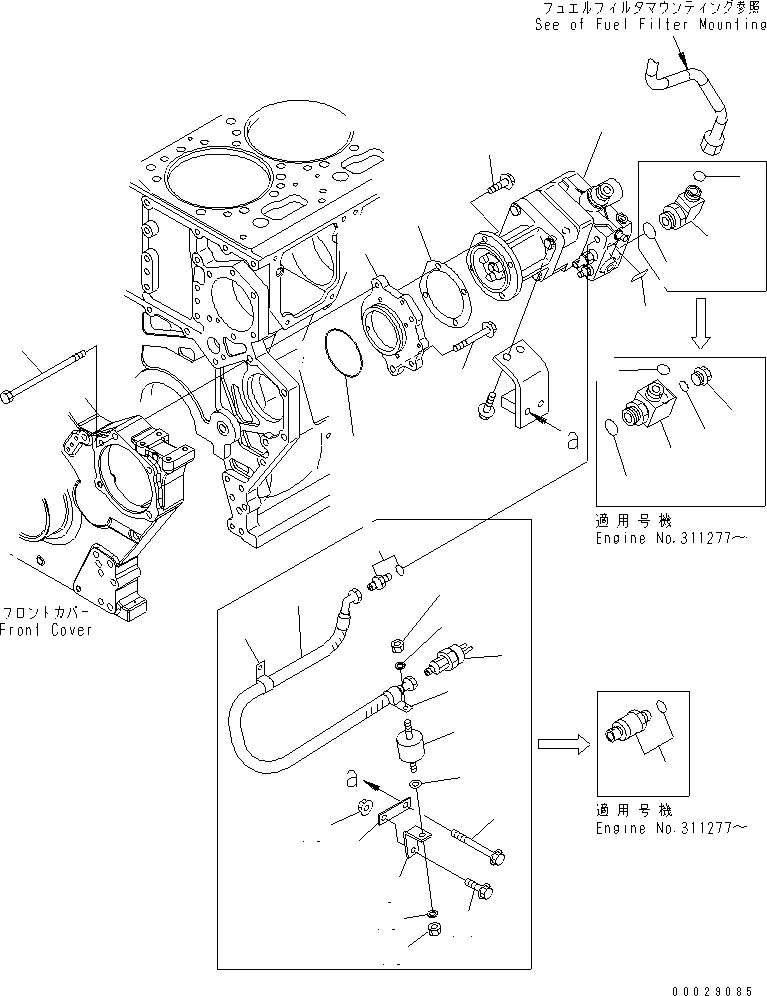 フュエルフィルタマウンティング参照
See of Fuel Filter Mounting

a

適用号機
Engine No.311277～

フロントカバー
Front Cover

a

適用号機
Engine No.311277～

00029085