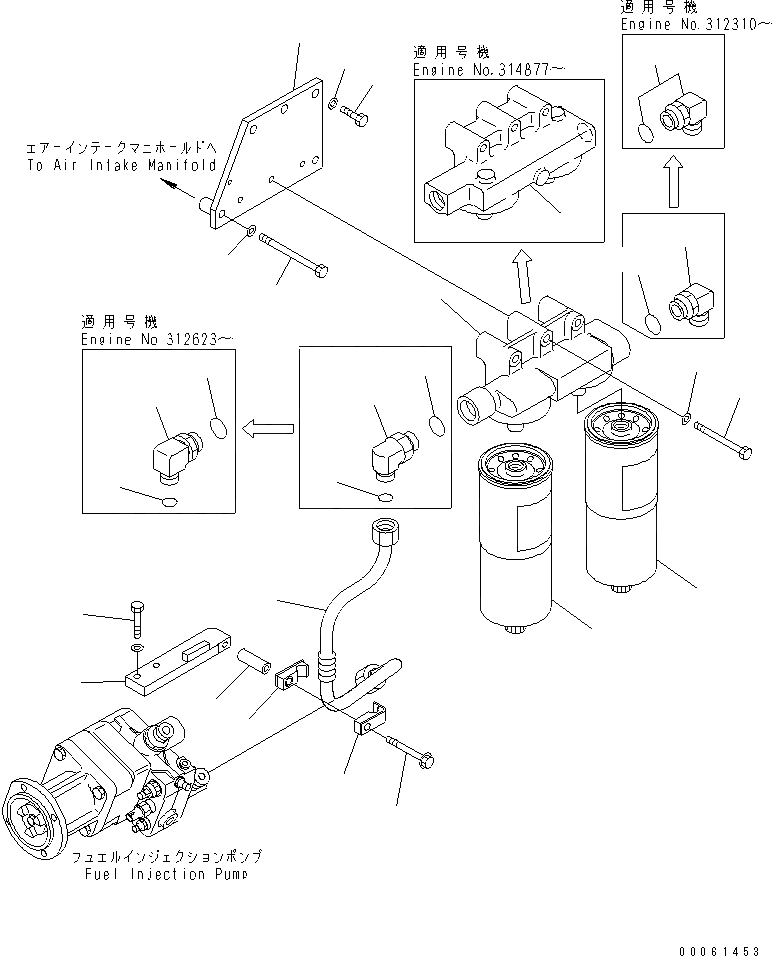 適用号機
Engine No.312310～

適用号機
Engine No.314877～

エアーインテークマニホールドへ
To Air Intake Manifold

適用号機
Engine No 312623～

フュエルインジェクションポンプ
Fuel Injection Pump

00061453