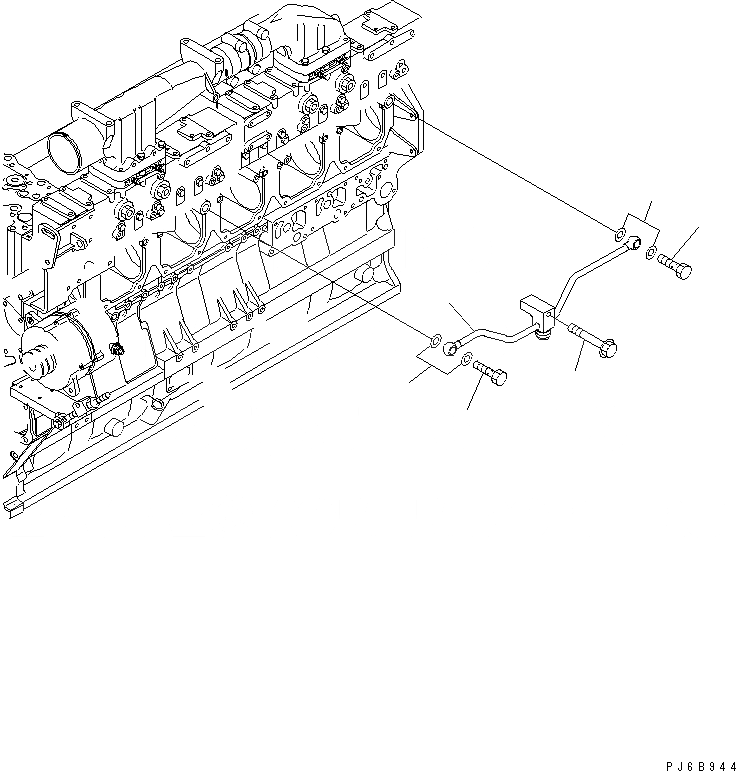 PJ6B944