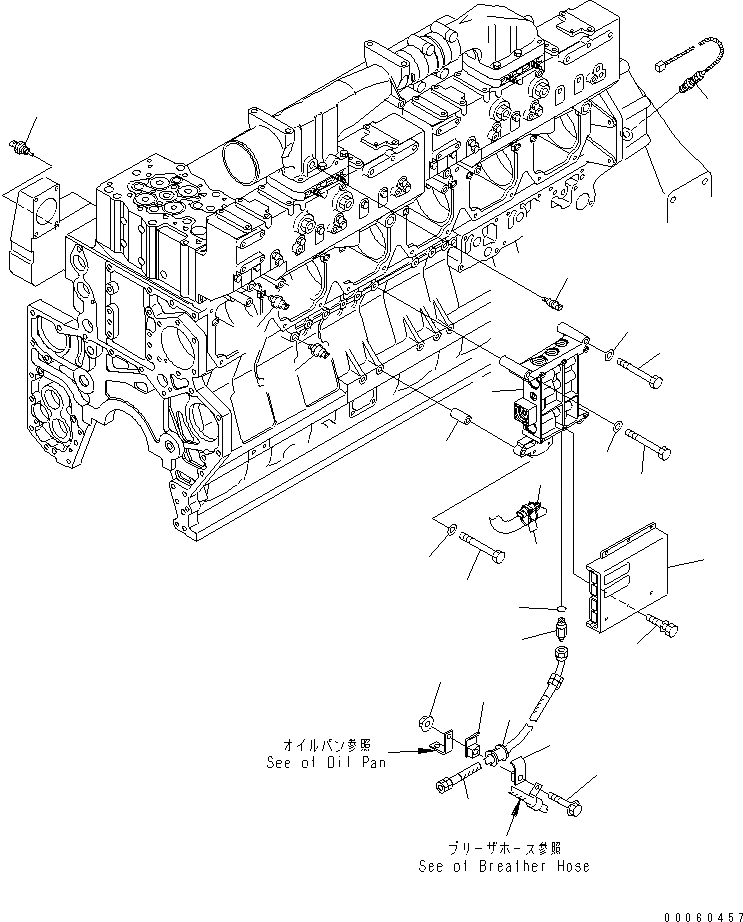 オイルパン参照
See of Oil Pan

ブリーザホース参照
See of Breather Hose

00060457