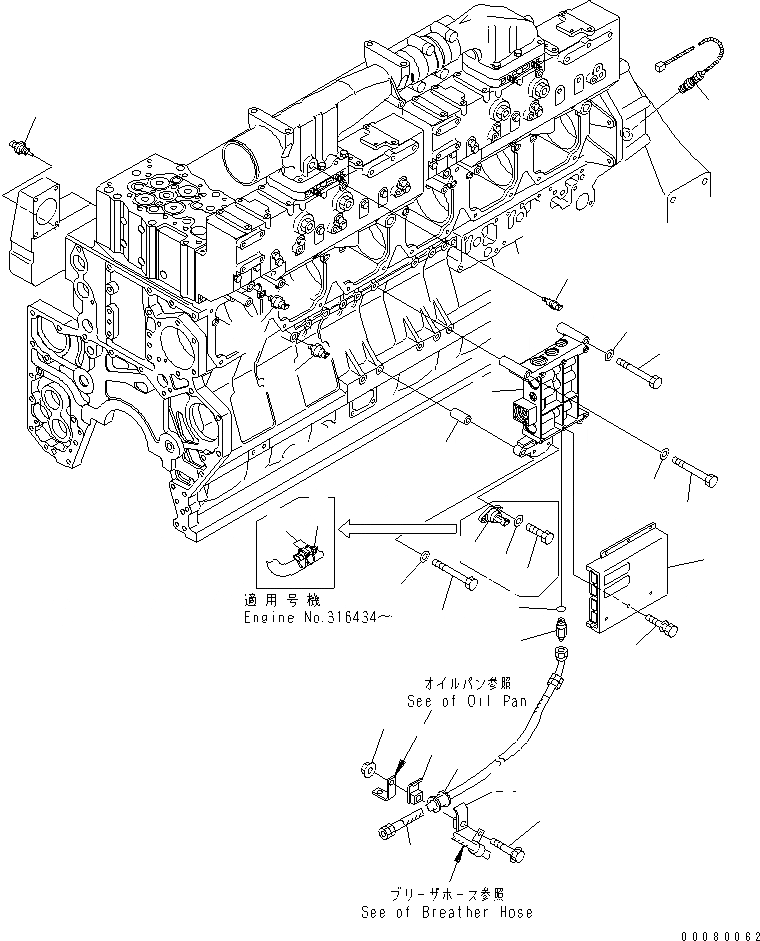 適用号機
Engine No.316434～

オイルパン参照
See of Oil Pan

ブリーザホース参照
See of Breather Hose

00080062