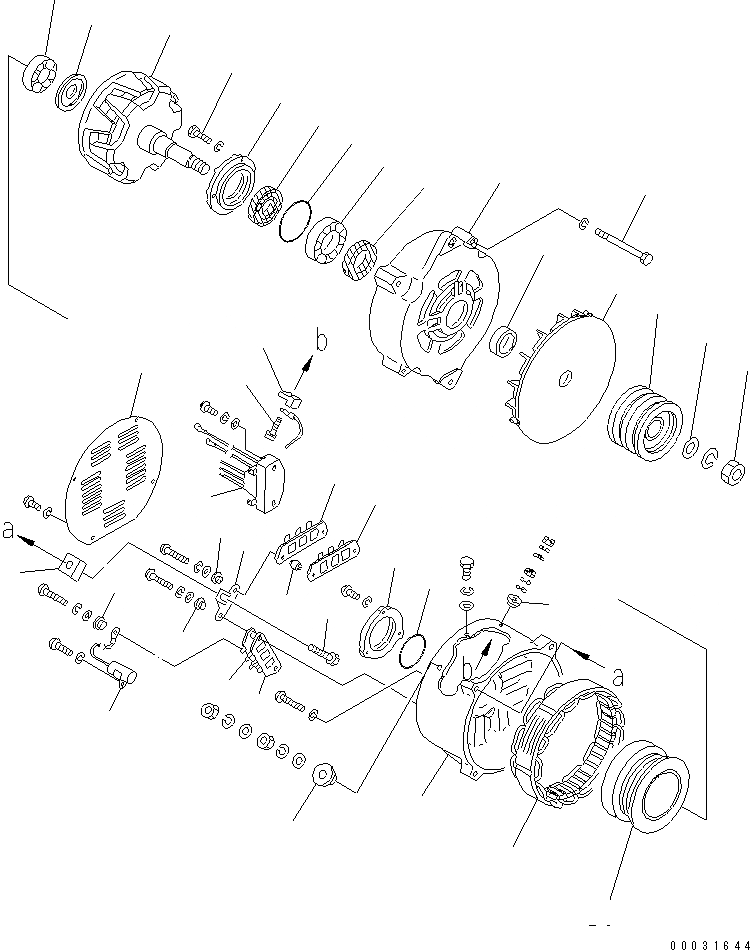 b
a
b
a
00031644