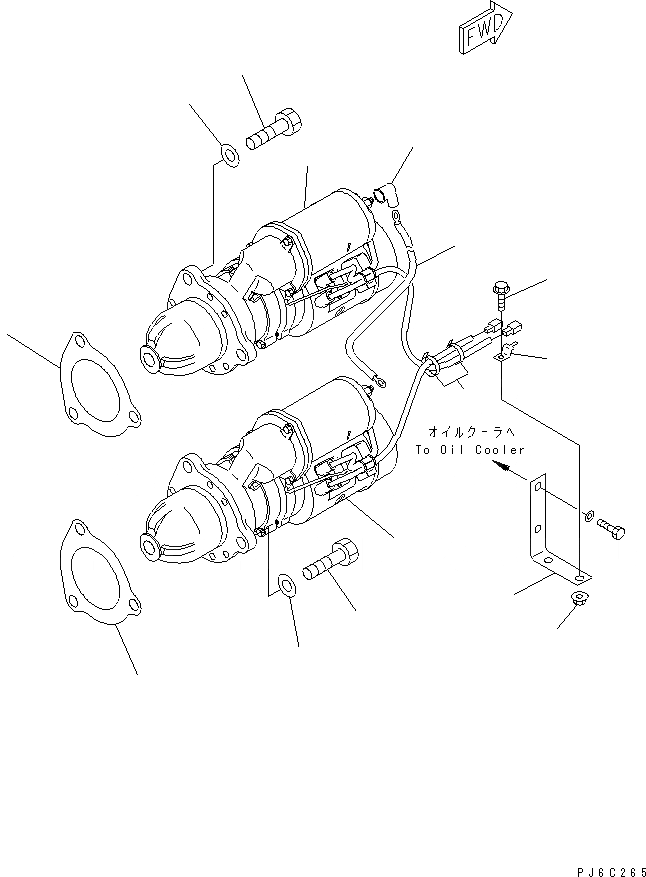 FWD

オイルクーラヘ
To Oil Cooler

PJ6C265