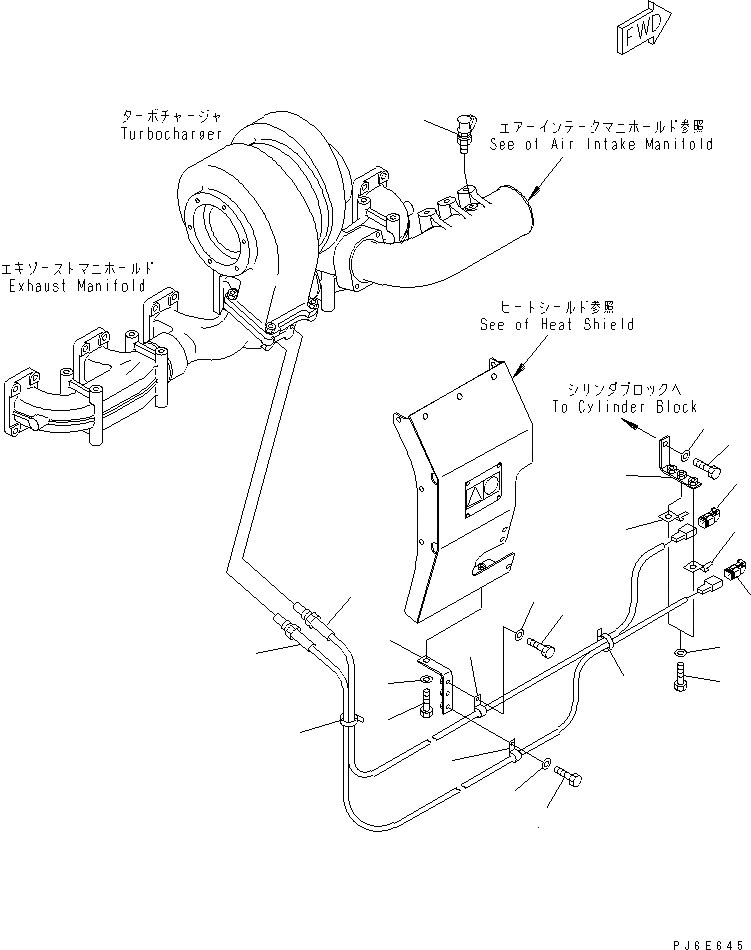 FWD

ターボチャージャ
Turbocharger

エアーインテークマニホールド参照
See of Air Intake Manifold

エキゾーストマニホールド
Exhaust Manifold

ヒートシールド参照
See of Heat Shield

シリンダブロックへ
To Cylinder Block

PJ6E645