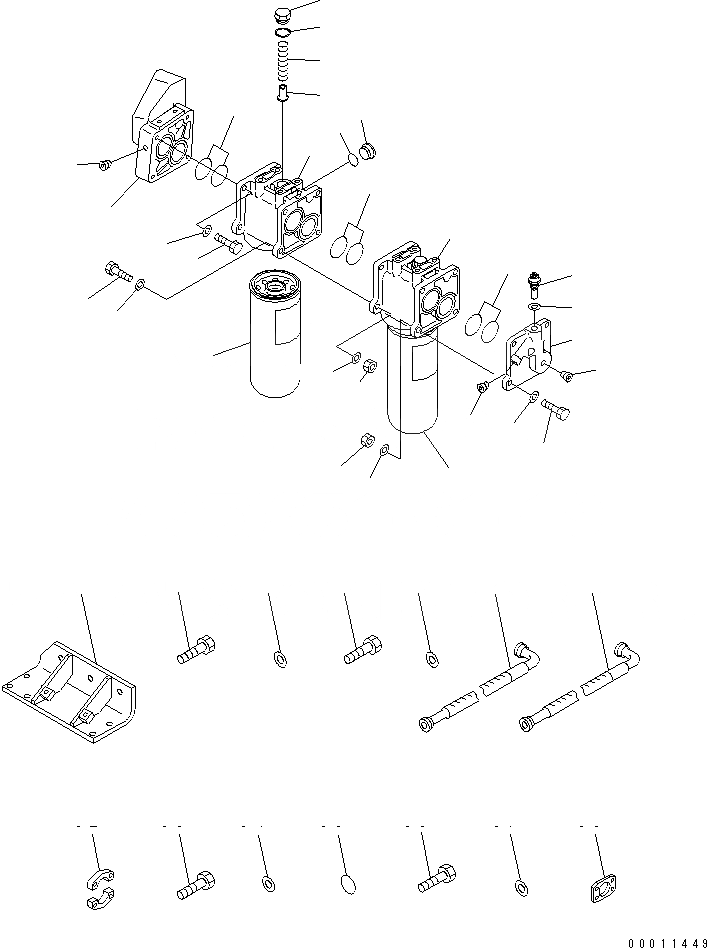 00011449