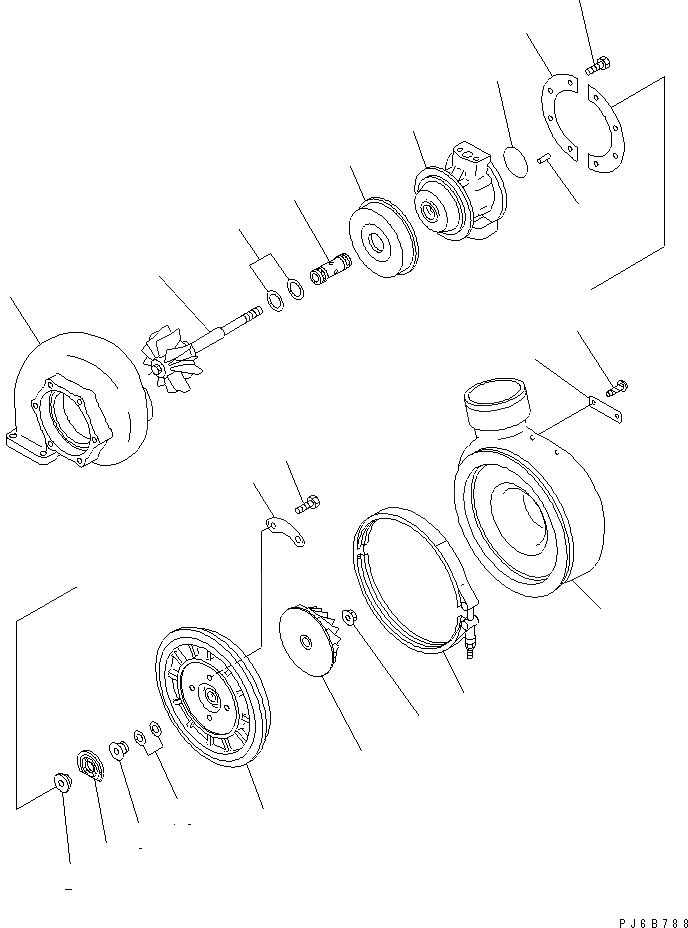 PJ6B788