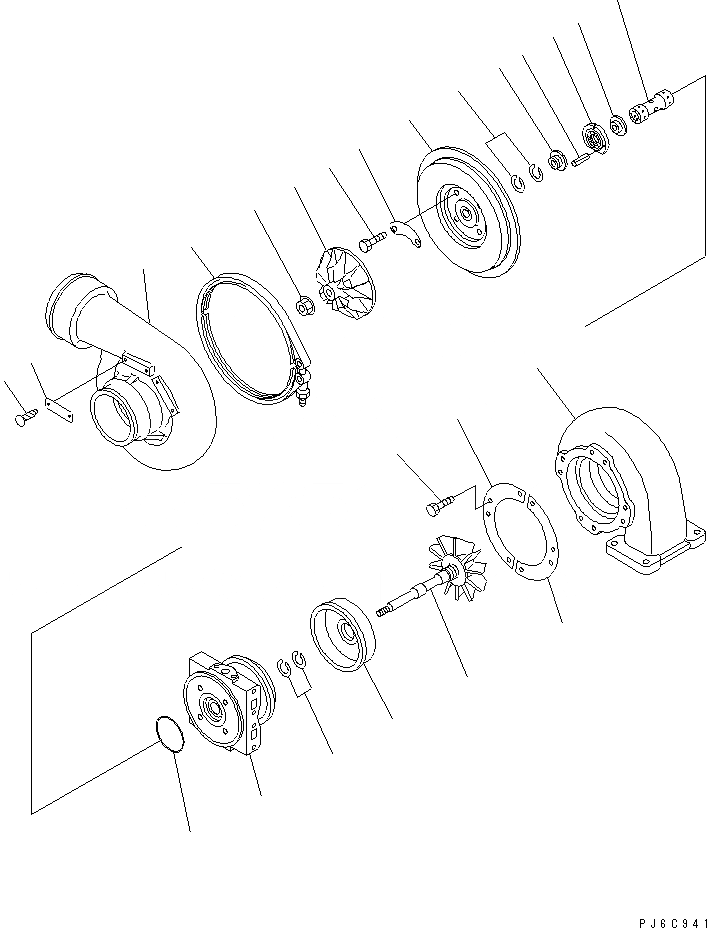 PJ6C941