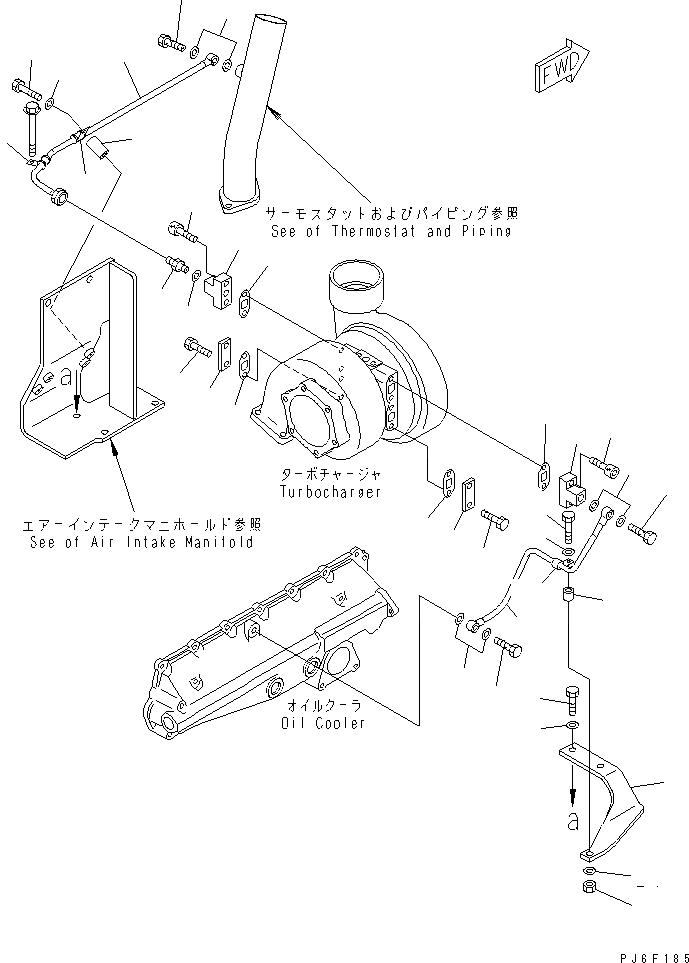 FWD

サーモスタットおよびパイピング参照
See of Thermostat and Piping

a

ターボチャージャ
Turbocharger

エアーインテークマニホールド参照
See of Air Intake Manifold

オイルクーラ
Oil Cooler

a

PJ6F185