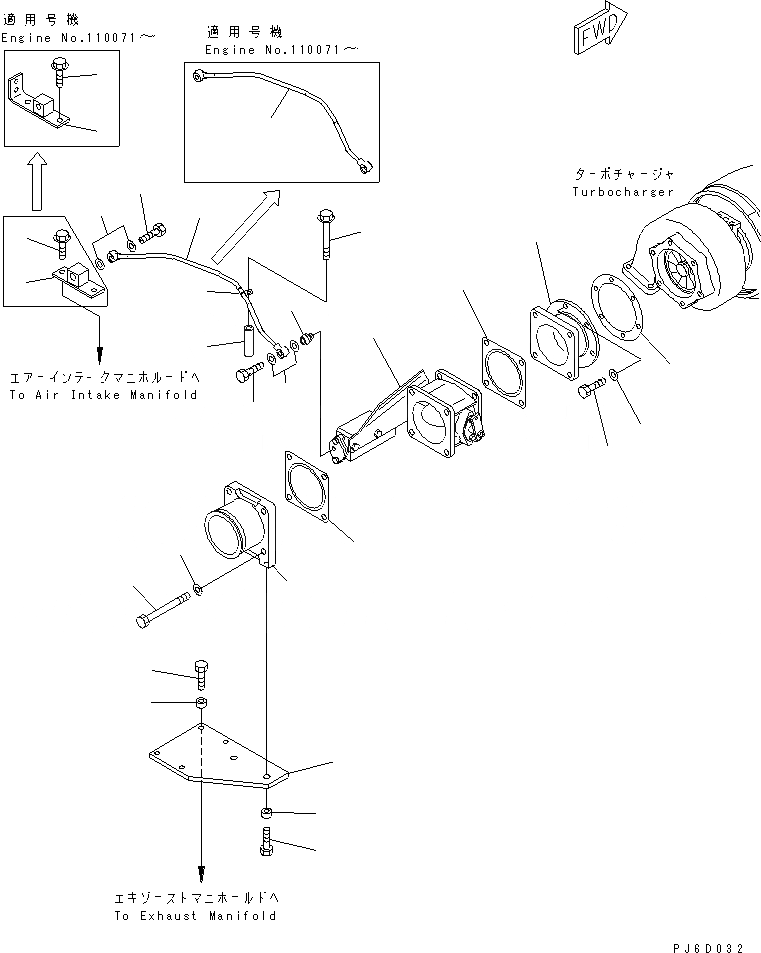 適用号機
Engine No.110071～

適用号機
Engine No.110071～

FWD

ターボチャージャ
Turbocharger

エアーインテークマニホルドへ
To Air Intake Manifold

エキゾーストマニホールドへ
To Exhaust Manifold

PJ6D032