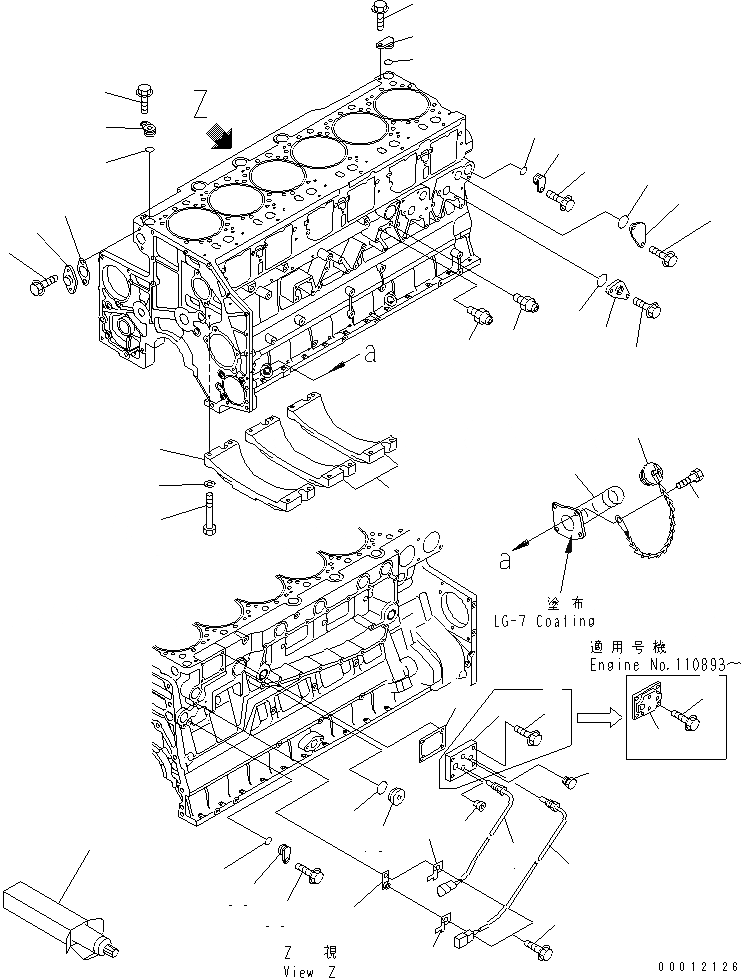 Z

a

a

塗布
LG-7 Coating

適用号機
Engine No.110893~

Z 視
View Z

00012126