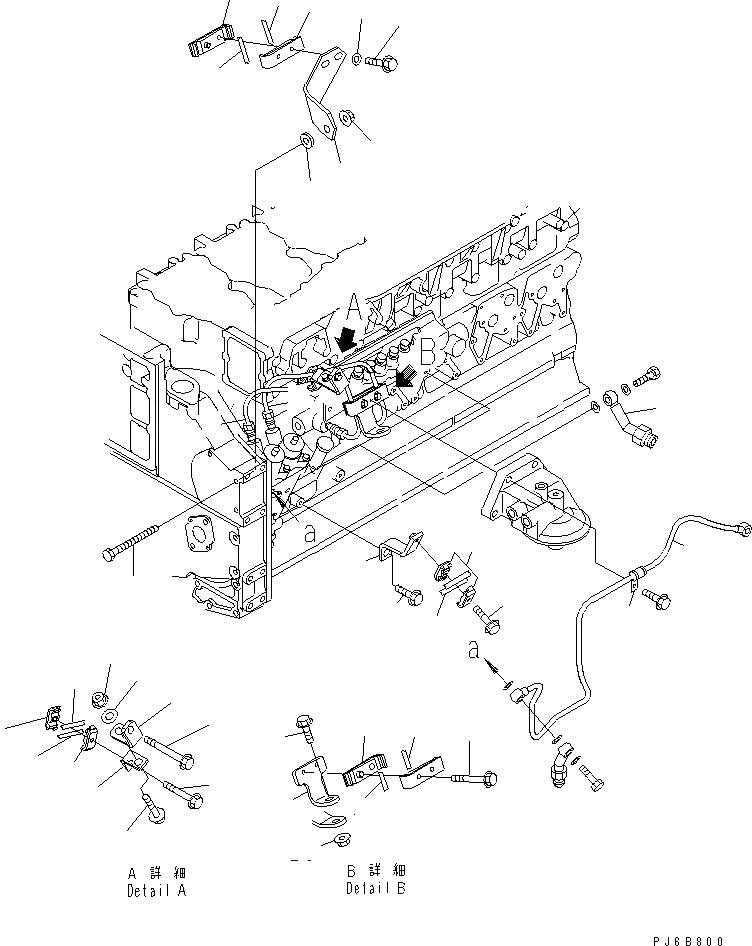 A
B
a
a
A 詳 細
Detail A
B 詳 細
Detail B
PJ6B800