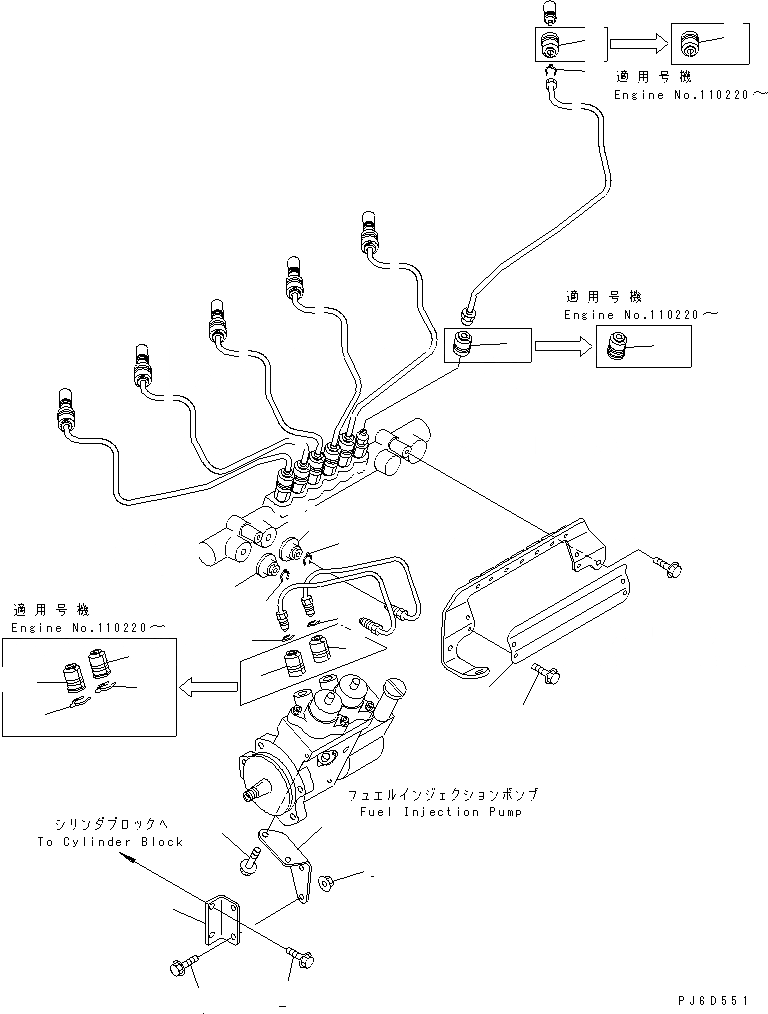 適用号機
Engine No.110220～

適用号機
Engine No.110220～

適用号機
Engine No.110220～

フュエルインジェクションポンプ
Fuel Injection Pump

シリンダブロックへ
To Cylinder Block

PJ6D551