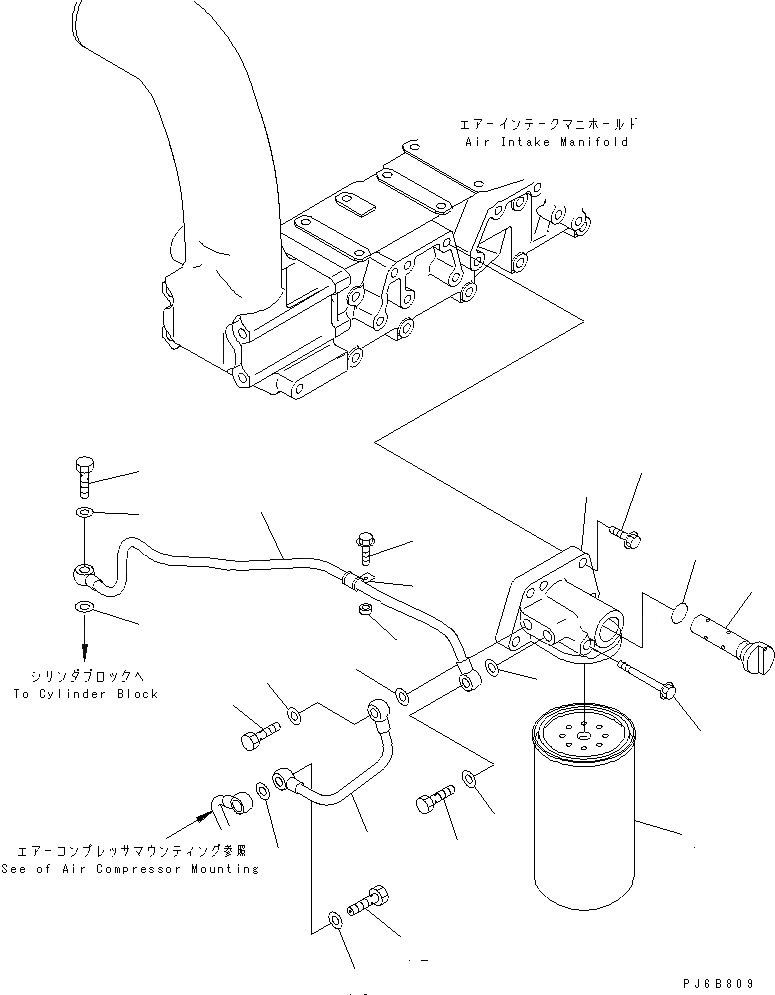 エアーインテークマニホールド
Air Intake Manifold

シリンダブロックへ
To Cylinder Block

エアーコンプレッサマウンティング参照
See of Air Compressor Mounting

PJ6B809