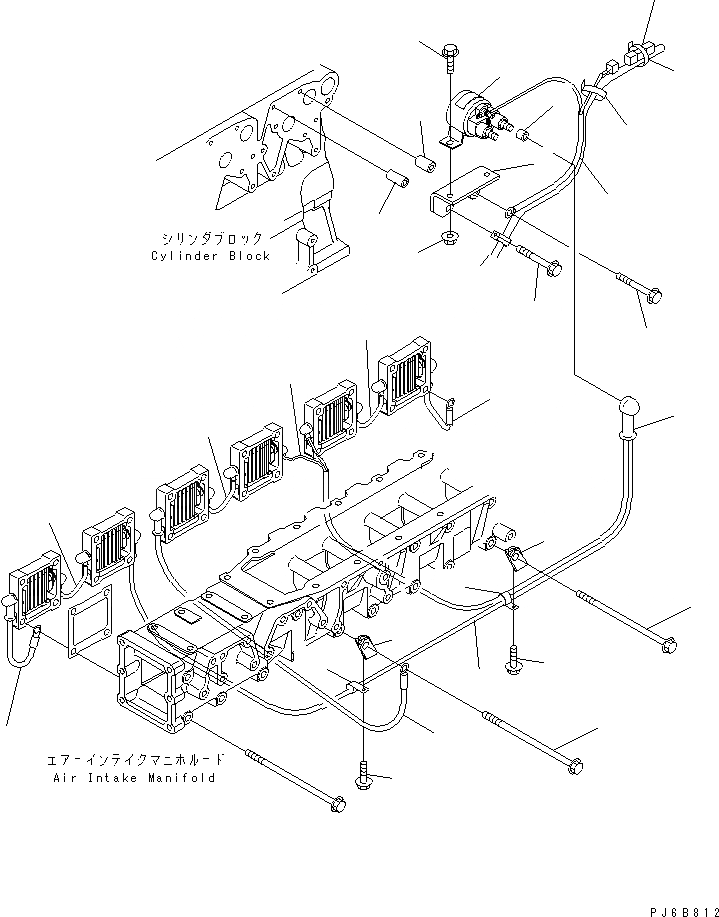 シリンダブロック
Cylinder Block

エアーインテイクマニホルード
Air Intake Manifold

PJ6B812