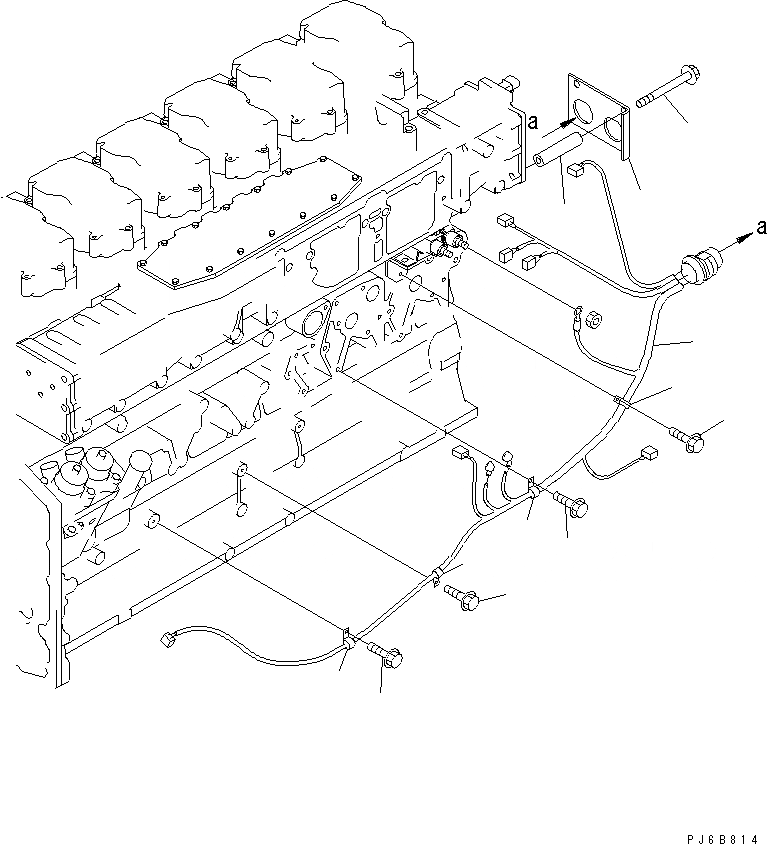 a

a

PJ6B814