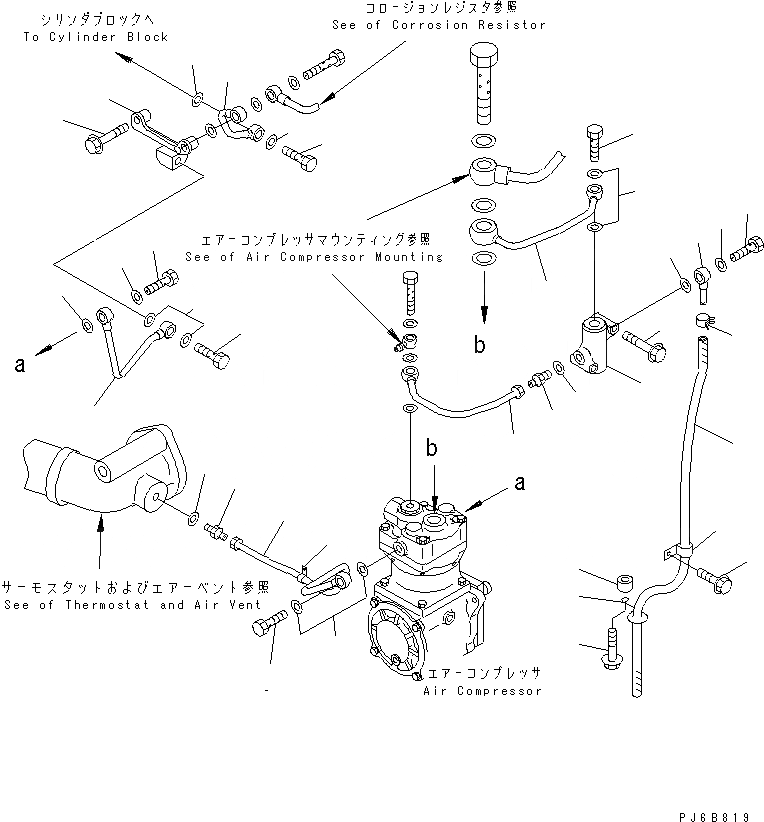 シリンダブロックへ
To Cylinder Block

コロージョンレジスタ参照
See of Corrosion Resistor

エアーコンプレッサマウンティング参照
See of Air Compressor Mounting

a

b

b

a

サーモスタットおよびエアーベント参照
See of Thermostat and Air Vent

エアーコンプレッサ
Air Compressor

PJ6B819