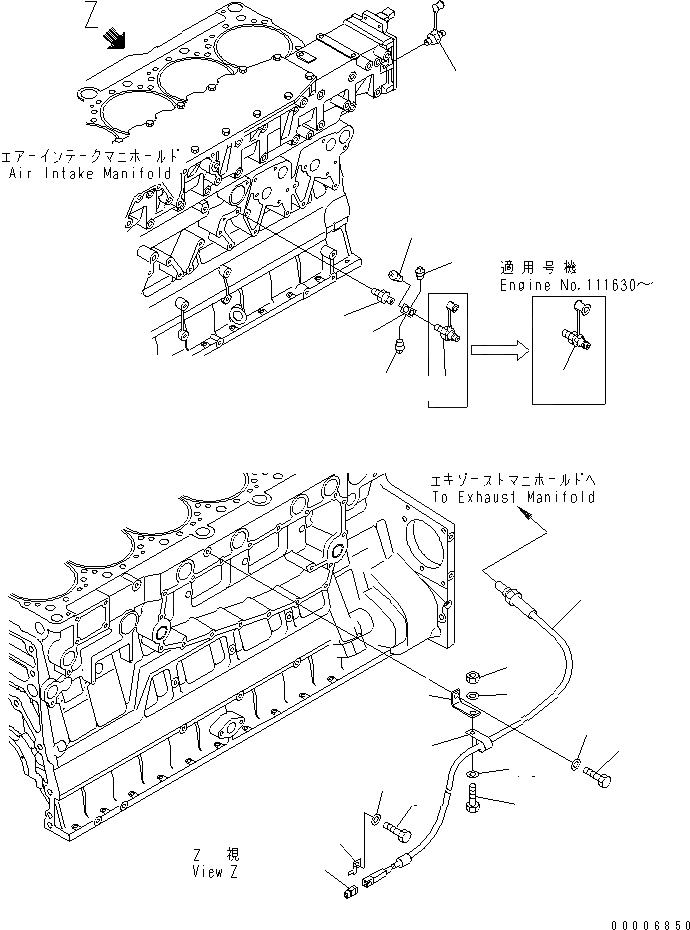 Z

エアーインテークマニホールド
Air Intake Manifold

適用号機
Engine No.111630～

エキゾーストマニホールドへ
To Exhaust Manifold

Z 視
View Z

00006850