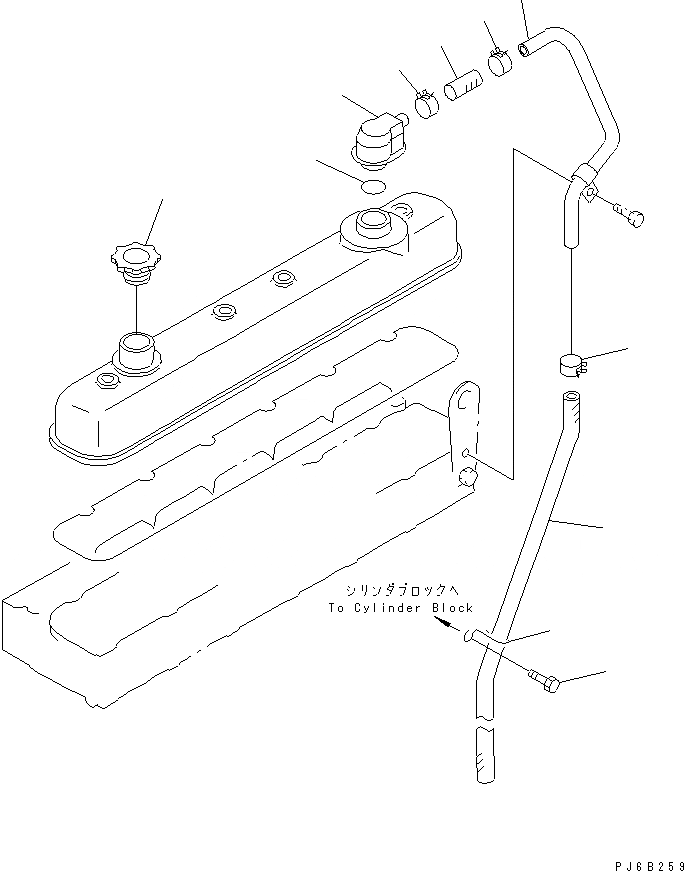 シリンダブロックへ
To Cylinder Block

PJ6B259