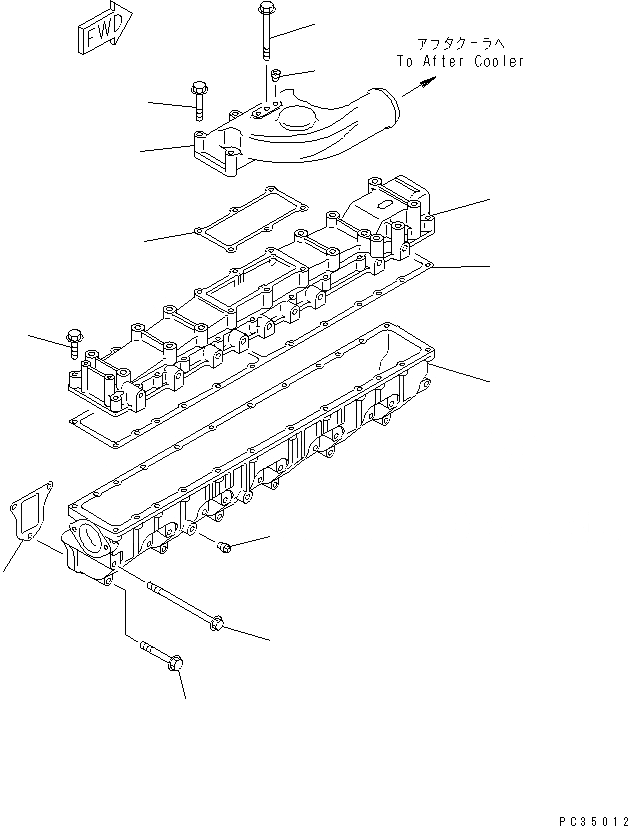 FWD

アフタクーラへ
To After Cooler

PC35012