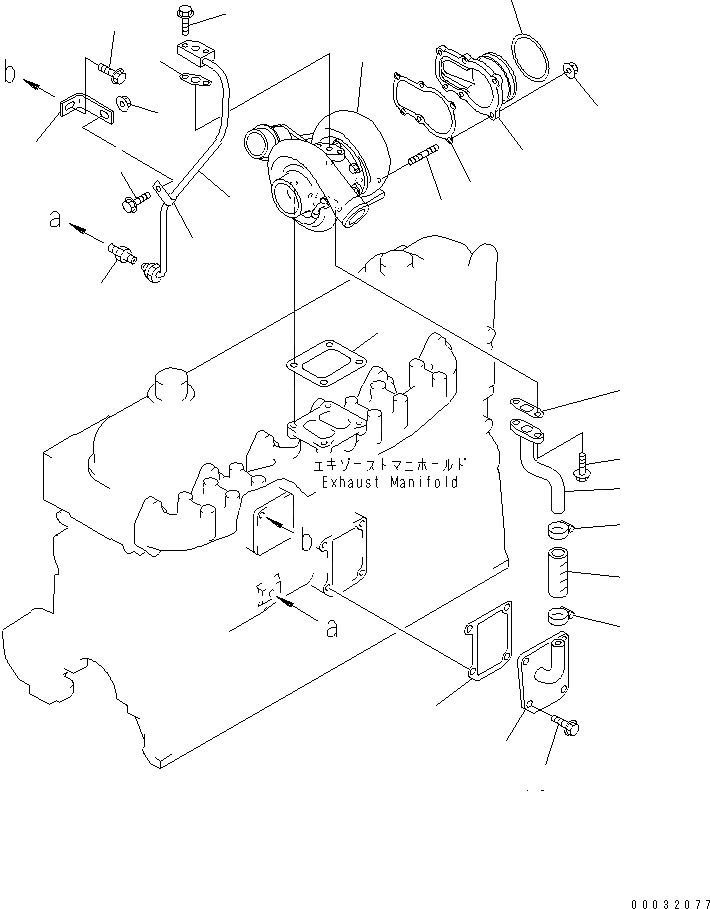 b

a

エキゾーストマニホールド
Exhaust Manifold

b

a

00032077