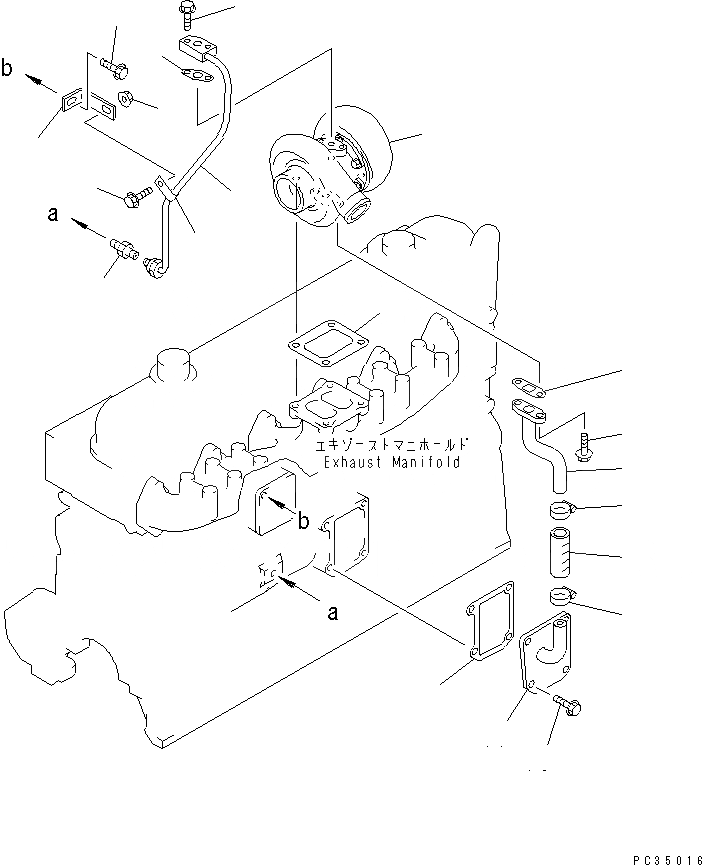 b

a

エキゾーストマニホールド
Exhaust Manifold

b

a

PC35016