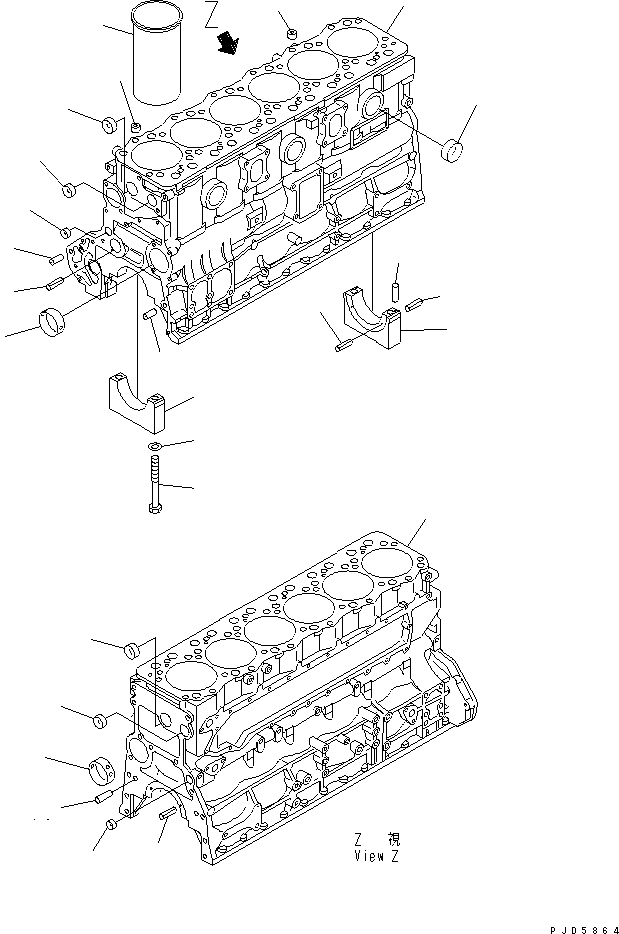 Z

Z 視
View Z

PJD5864