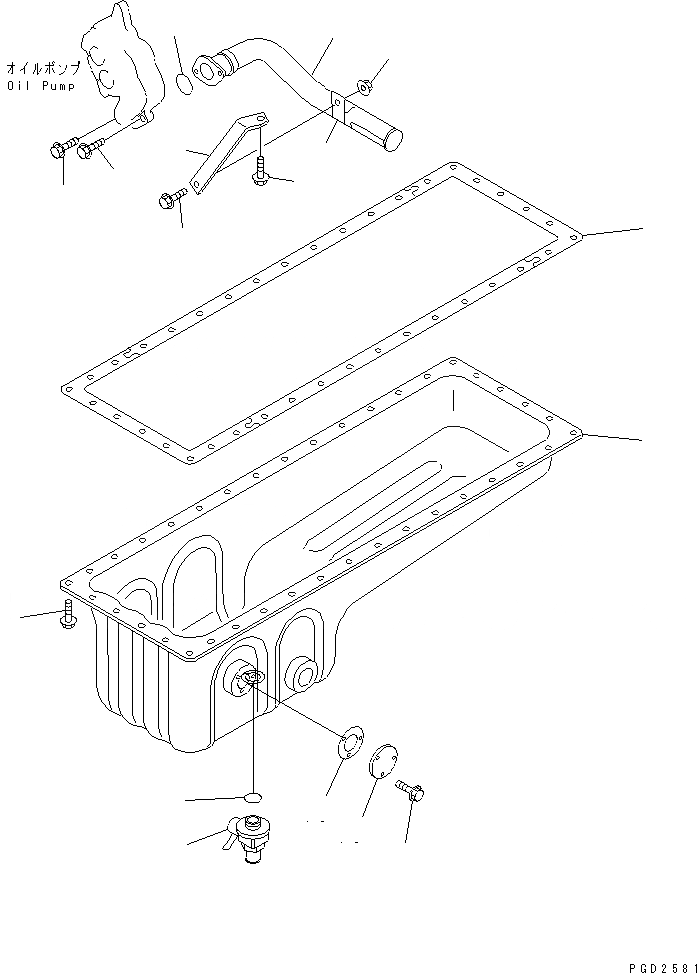 オイルポンプ
Oil Pump

PGD2581