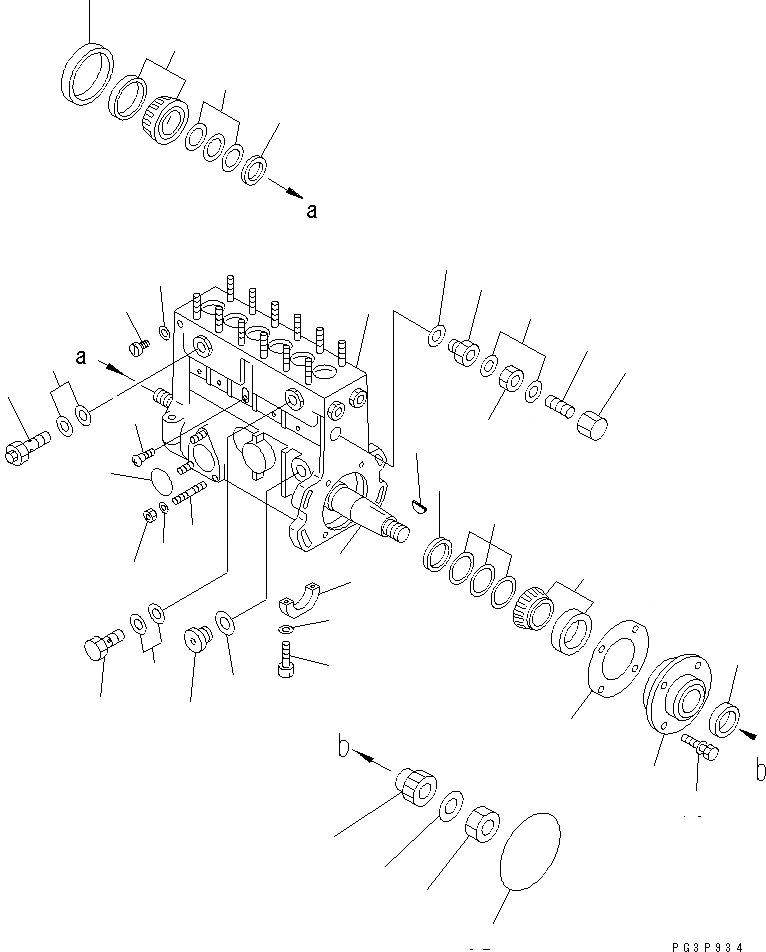 a

a

b

b

PG3P934