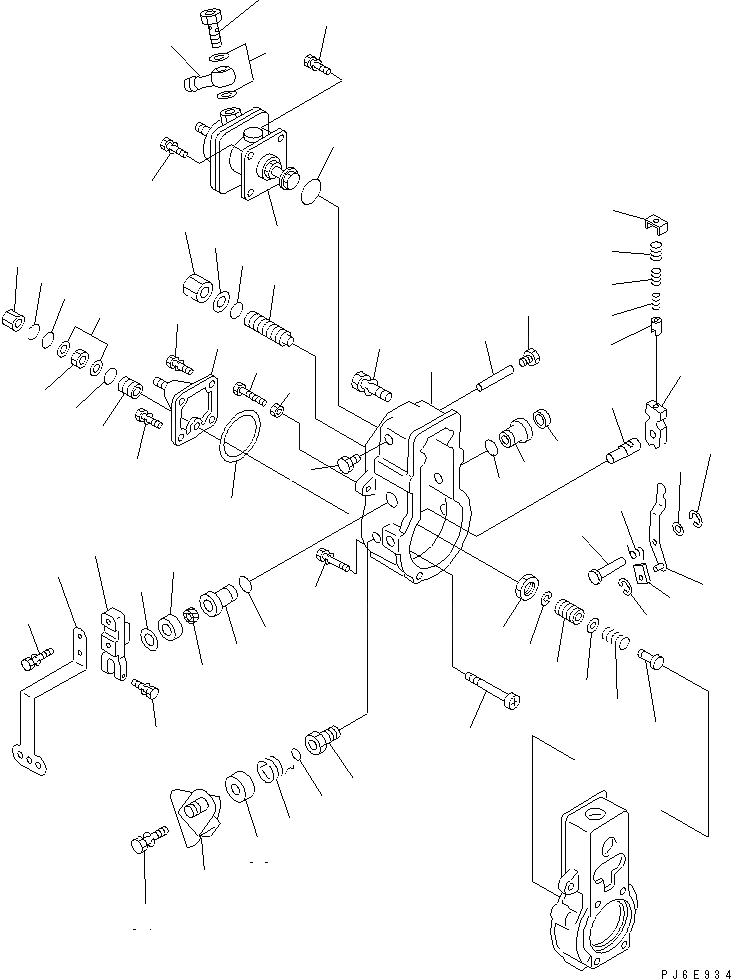 PJ6E934